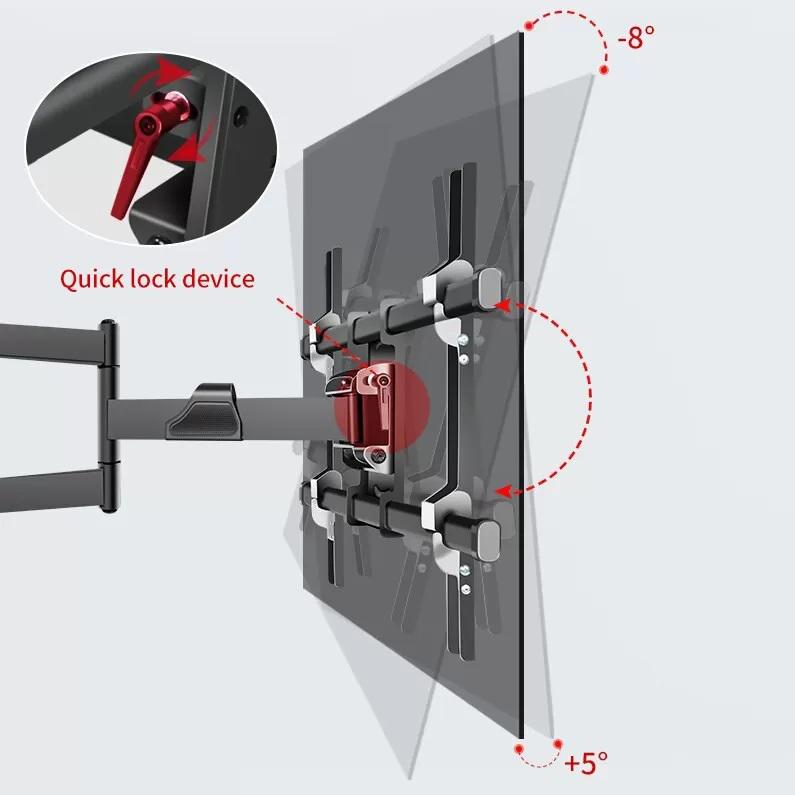 -8°

Quick lock device

+5°